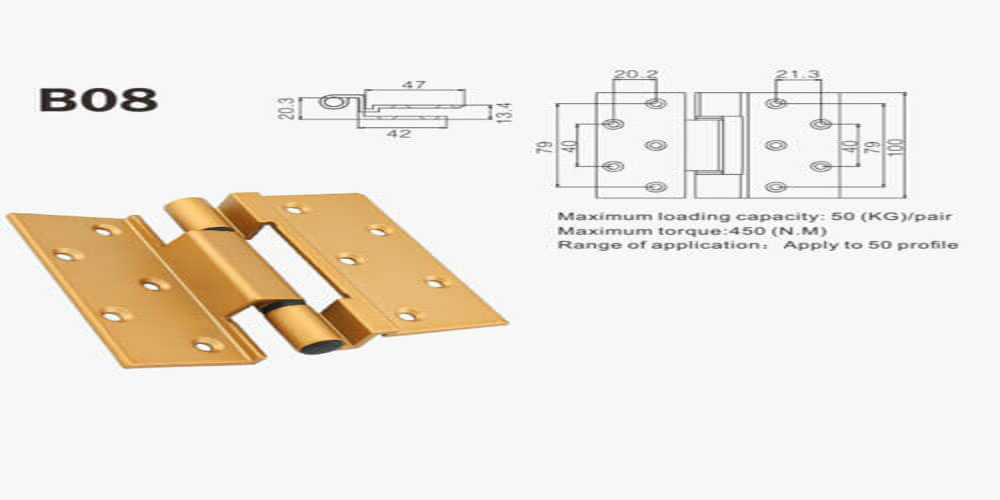 B08

47
20.3
13.4
42

20.2
21.3
79
40
40
79
100

Maximum loading capacity: 50 (KG)/pair
Maximum torque:450 (N.M)
Range of application: Apply to 50 profile